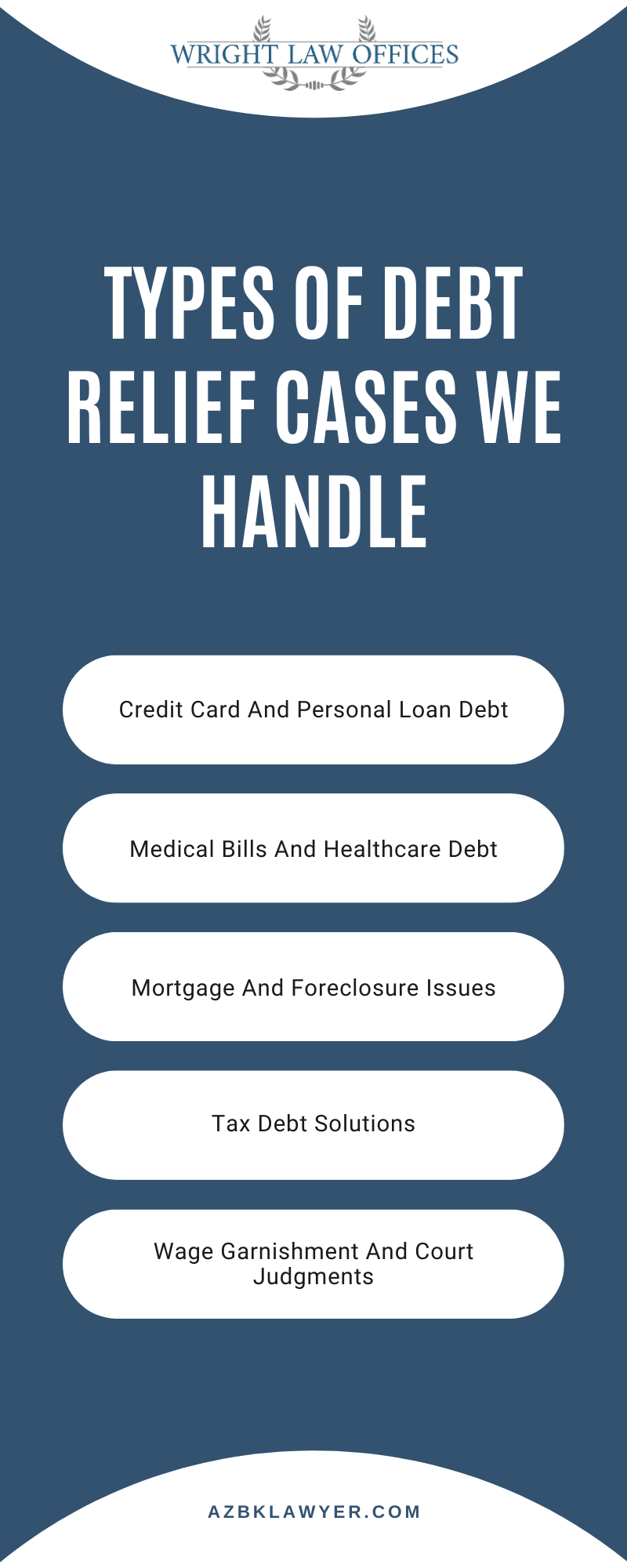 WRIGHT LAW OFFICES

TYPES OF DEBT RELIEF CASES WE HANDLE

Credit Card And Personal Loan Debt

Medical Bills And Healthcare Debt

Mortgage And Foreclosure Issues

Tax Debt Solutions

Wage Garnishment And Court Judgments

AZBKLAWYER.COM